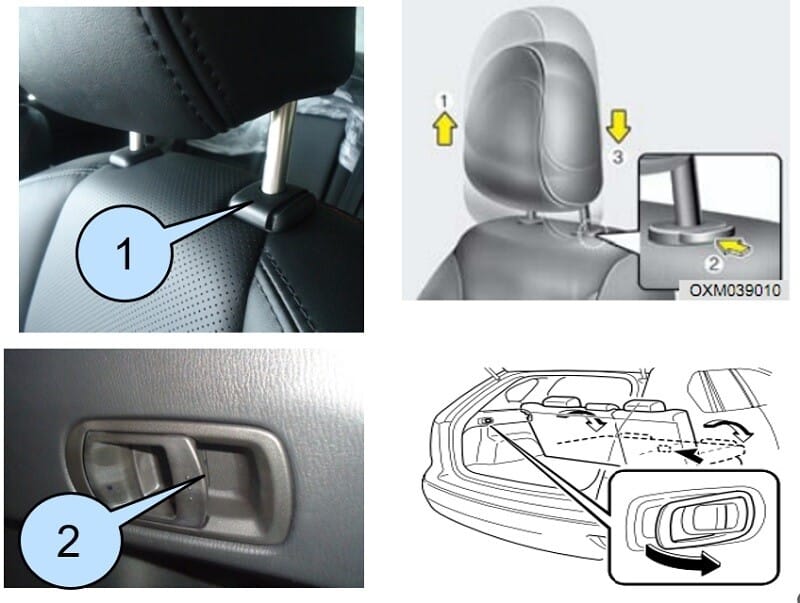 1

1

3

2

OXM039010

2